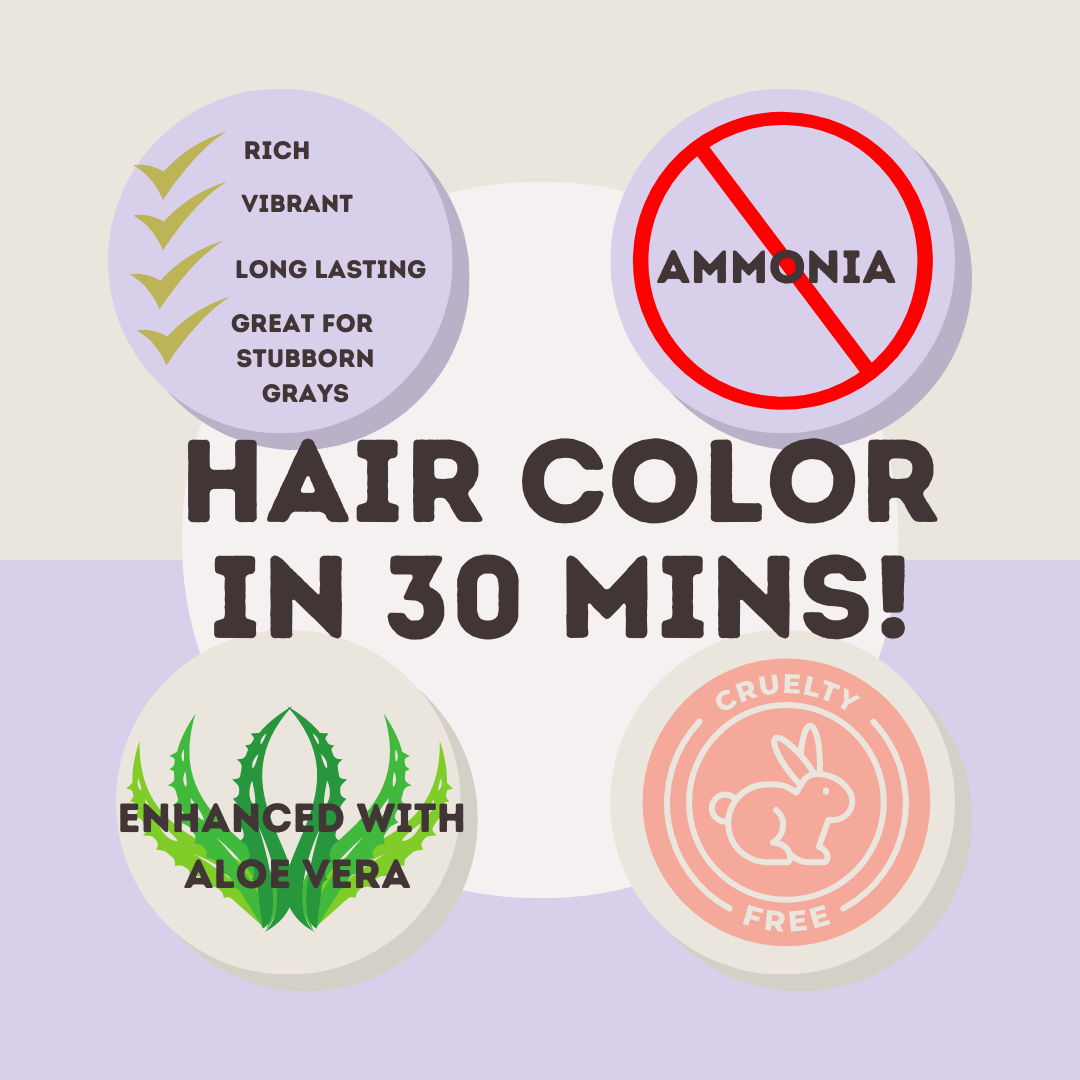 RICH
VIBRANT
LONG LASTING
GREAT FOR STUBBORN GRAYS

AMMONIA

HAIR COLOR IN 30 MINS!

ENHANCED WITH ALOE VERA

CRUELTY FREE